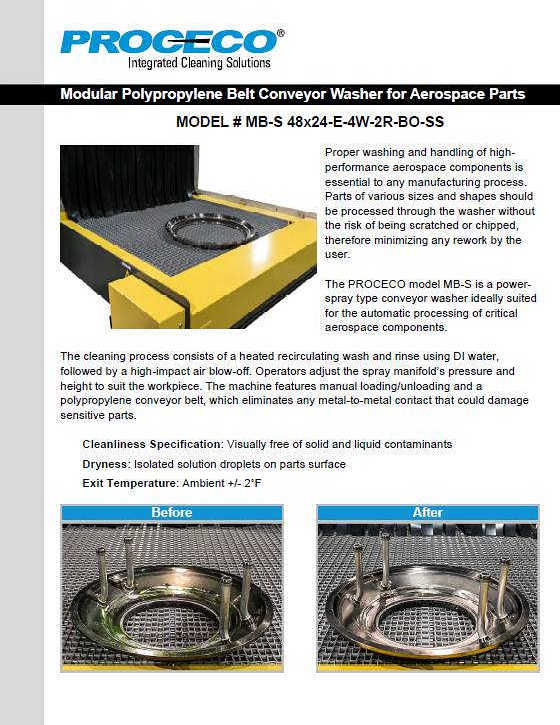 PROCECO®
Integrated Cleaning Solutions

Modular Polypropylene Belt Conveyor Washer for Aerospace Parts

MODEL # MB-S 48x24-E-4W-2R-BO-SS

Proper washing and handling of high-performance aerospace components is essential to any manufacturing process. Parts of various sizes and shapes should be processed through the washer without the risk of being scratched or chipped, therefore minimizing any rework by the user.

The PROCECO model MB-S is a power-spray type conveyor washer ideally suited for the automatic processing of critical aerospace components.

The cleaning process consists of a heated recirculating wash and rinse using DI water, followed by a high-impact air blow-off. Operators adjust the spray manifold's pressure and height to suit the workpiece. The machine features manual loading/unloading and a polypropylene conveyor belt, which eliminates any metal-to-metal contact that could damage sensitive parts.

Cleanliness Specification: Visually free of solid and liquid contaminants

Dryness: Isolated solution droplets on parts surface

Exit Temperature: Ambient +/- 2°F

Before

After